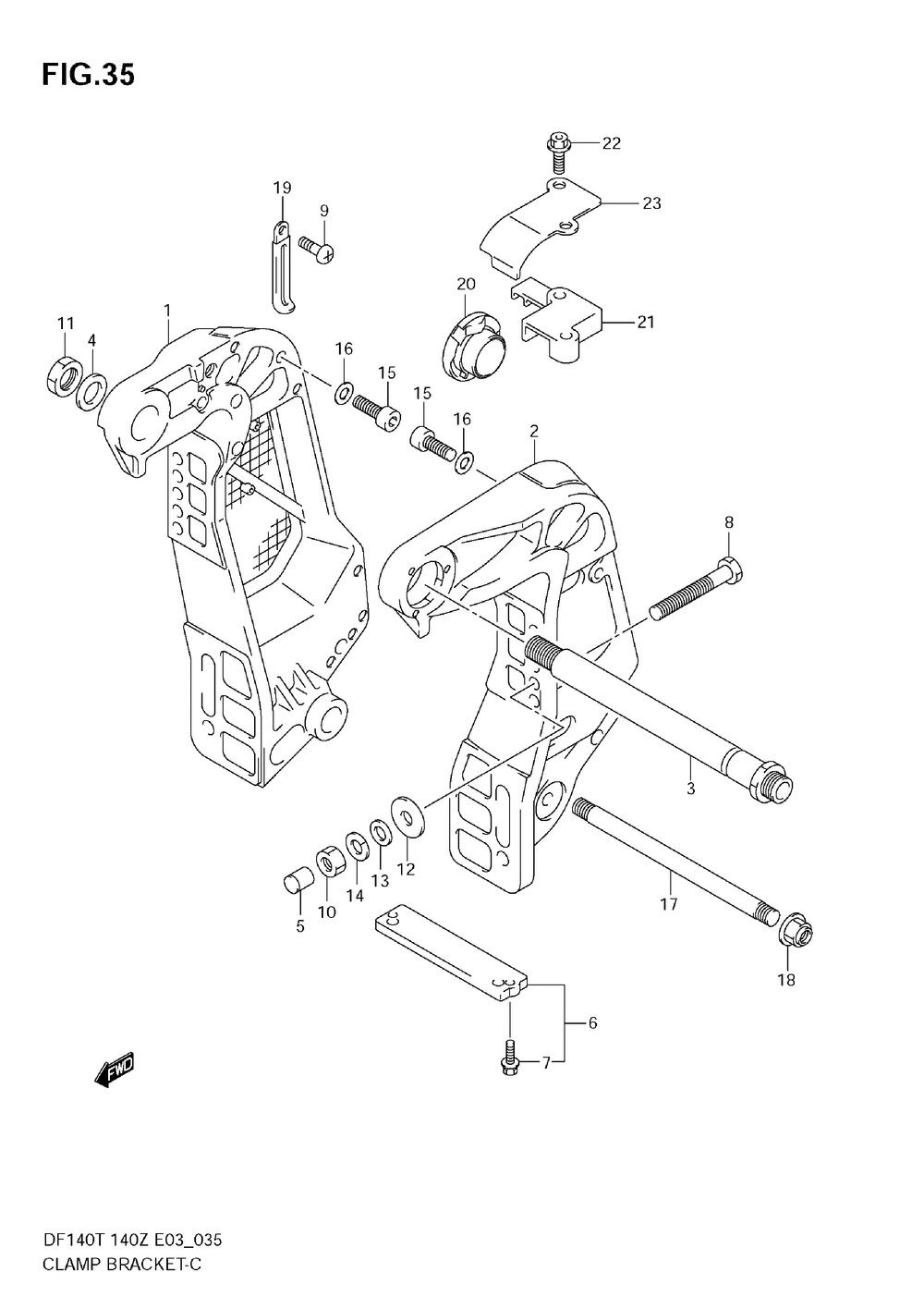 FIG.35

22
23
19
9
20
21
11
4
1
16
15
15
16
2
8
3
12
13
14
10
5
17
18
6
7
FWD

DF140T 140Z E03_035
CLAMP BRACKET-C